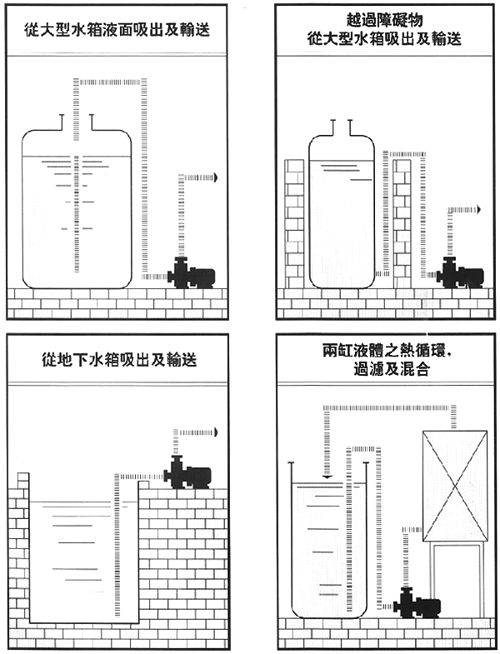 從大型水箱液面吸出及輸送

越過障礙物
從大型水箱吸出及輸送

從地下水箱吸出及輸送

兩缸液體之熱循環、
過濾及混合